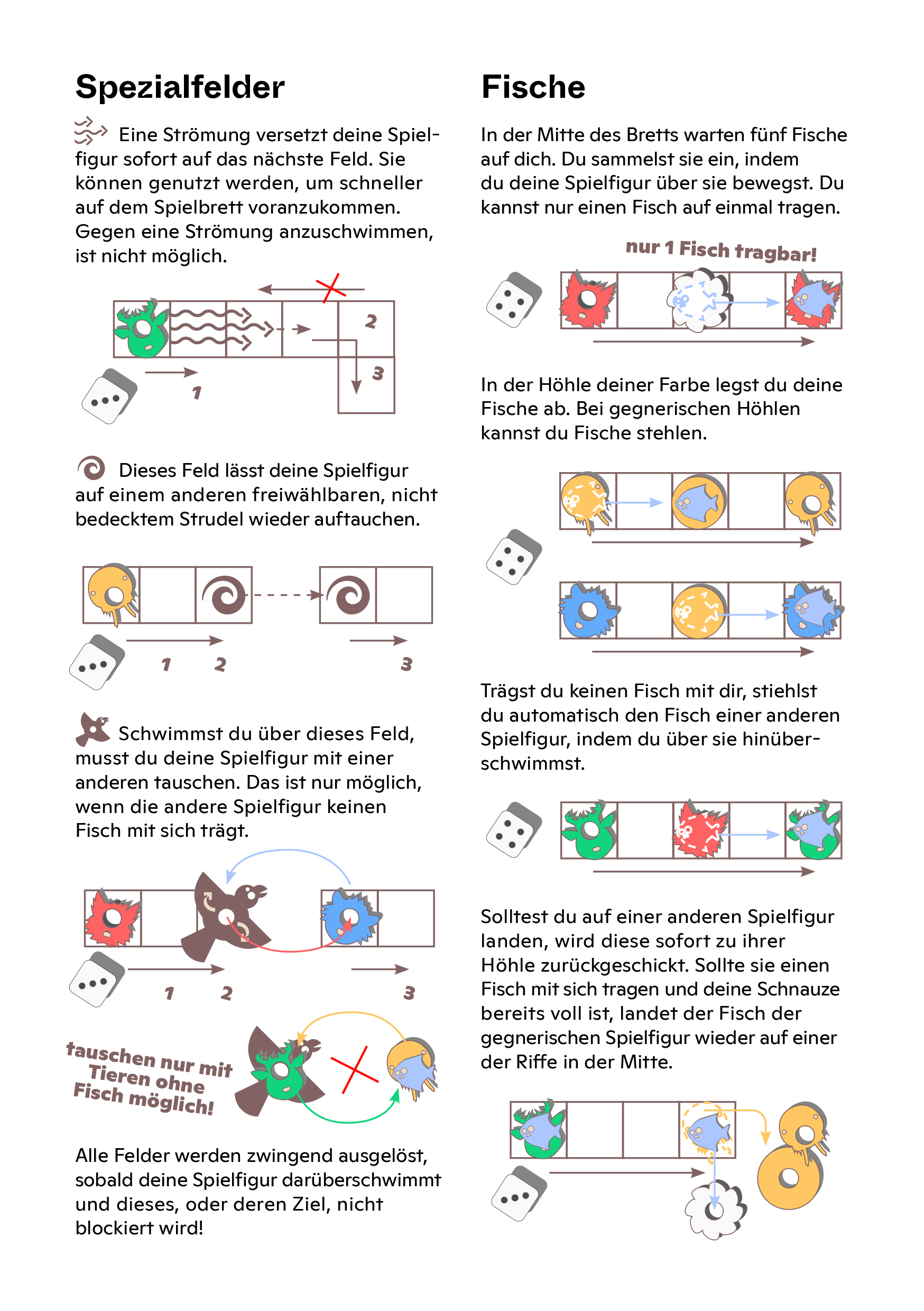 Spezialfelder

Eine Strömung versetzt deine Spielfigur sofort auf das nächste Feld. Sie können genutzt werden, um schneller auf dem Spielbrett voranzukommen. Gegen eine Strömung anzuschwimmen, ist nicht möglich.

2

3

1

Dieses Feld lässt deine Spielfigur auf einem anderen freiwählbaren, nicht bedecktem Strudel wieder auftauchen.

1 2 3

Schwimmst du über dieses Feld, musst du deine Spielfigur mit einer anderen tauschen. Das ist nur möglich, wenn die andere Spielfigur keinen Fisch mit sich trägt.

1 2 3

tauschen nur mit Tieren ohne Fisch möglich!

Alle Felder werden zwingend ausgelöst, sobald deine Spielfigur darüberschwimmt und dieses, oder deren Ziel, nicht blockiert wird!

Fische

In der Mitte des Bretts warten fünf Fische auf dich. Du sammelst sie ein, indem du deine Spielfigur über sie bewegst. Du kannst nur einen Fisch auf einmal tragen.

nur 1 Fisch tragbar!

In der Höhle deiner Farbe legst du deine Fische ab. Bei gegnerischen Höhlen kannst du Fische stehlen.

Trägst du keinen Fisch mit dir, stiehlst du automatisch den Fisch einer anderen Spielfigur, indem du über sie hinüberschwimmst.

Solltest du auf einer anderen Spielfigur landen, wird diese sofort zu ihrer Höhle zurückgeschickt. Sollte sie einen Fisch mit sich tragen und deine Schnauze bereits voll ist, landet der Fisch der gegnerischen Spielfigur wieder auf einer der Riffe in der Mitte.